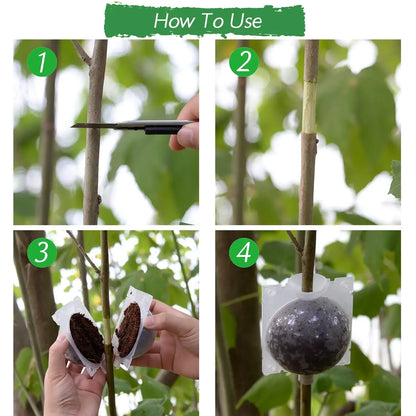 How To Use

1

2

3

4