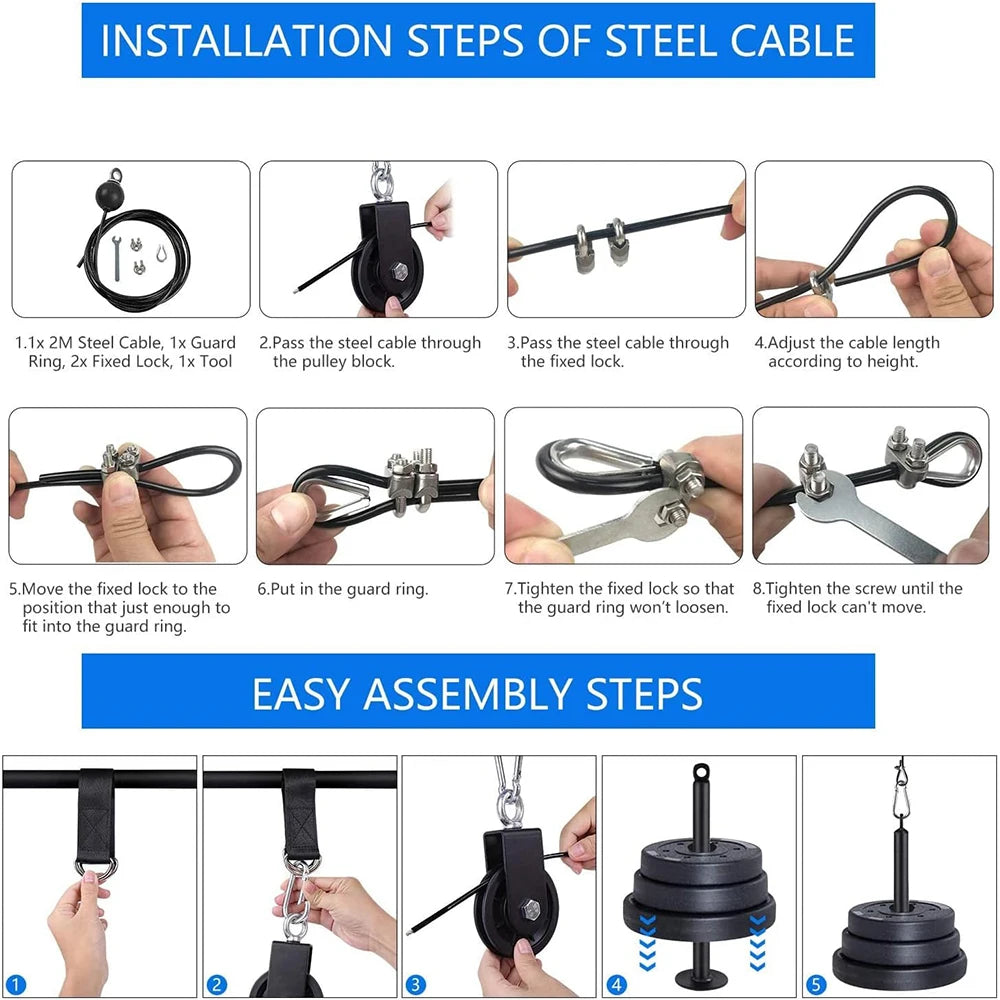 INSTALLATION STEPS OF STEEL CABLE

1.1x 2M Steel Cable, 1x Guard Ring, 2x Fixed Lock, 1x Tool

2.Pass the steel cable through the pulley block.

3.Pass the steel cable through the fixed lock.

4.Adjust the cable length according to height.

5.Move the fixed lock to the position that just enough to fit into the guard ring.

6.Put in the guard ring.

7.Tighten the fixed lock so that the guard ring won't loosen.

8.Tighten the screw until the fixed lock can't move.

EASY ASSEMBLY STEPS

1

2

3

4

5