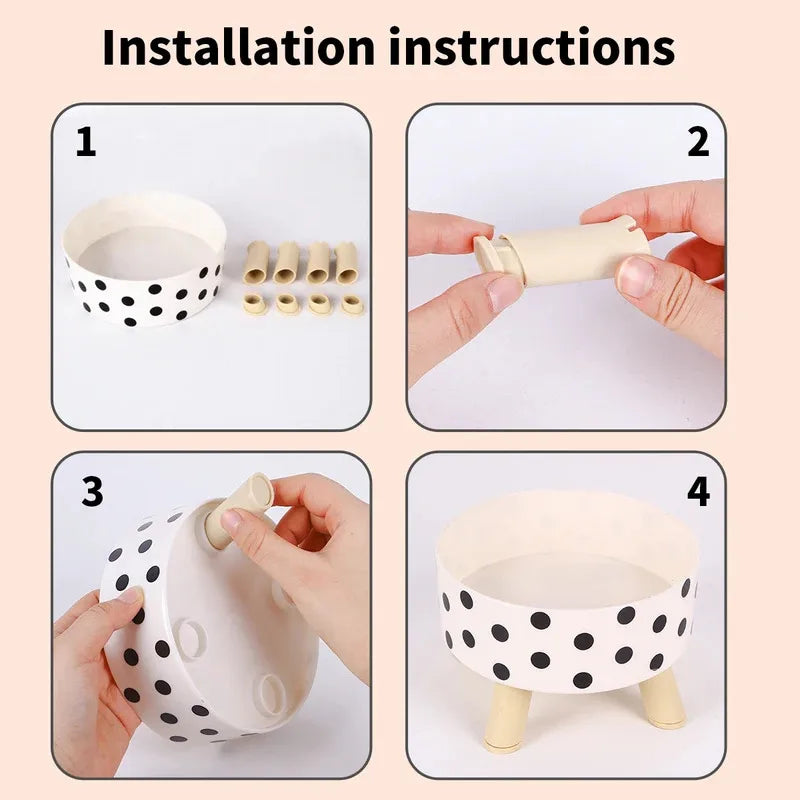 Installation instructions

1

2

3

4