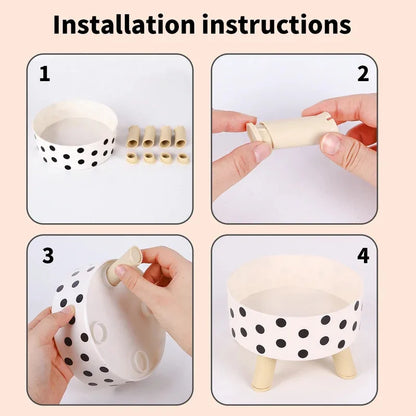 Installation instructions

1

2

3

4