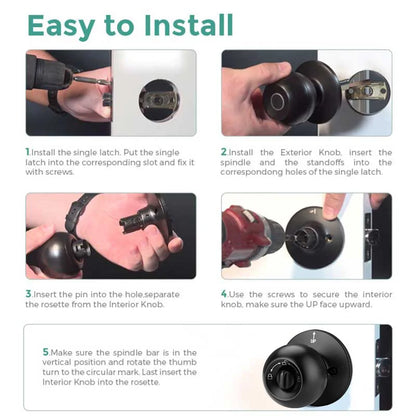 Easy to Install

1.Install the single latch. Put the single latch into the corresponding slot and fix it with screws.

2.Install the Exterior Knob, insert the spindle and the standoffs into the correspondong holes of the single latch.

3.Insert the pin into the hole,separate the rosette from the Interior Knob.

4.Use the screws to secure the interior knob, make sure the UP face upward.

5.Make sure the spindle bar is in the vertical position and rotate the thumb turn to the circular mark. Last insert the Interior Knob into the rosette.

UP